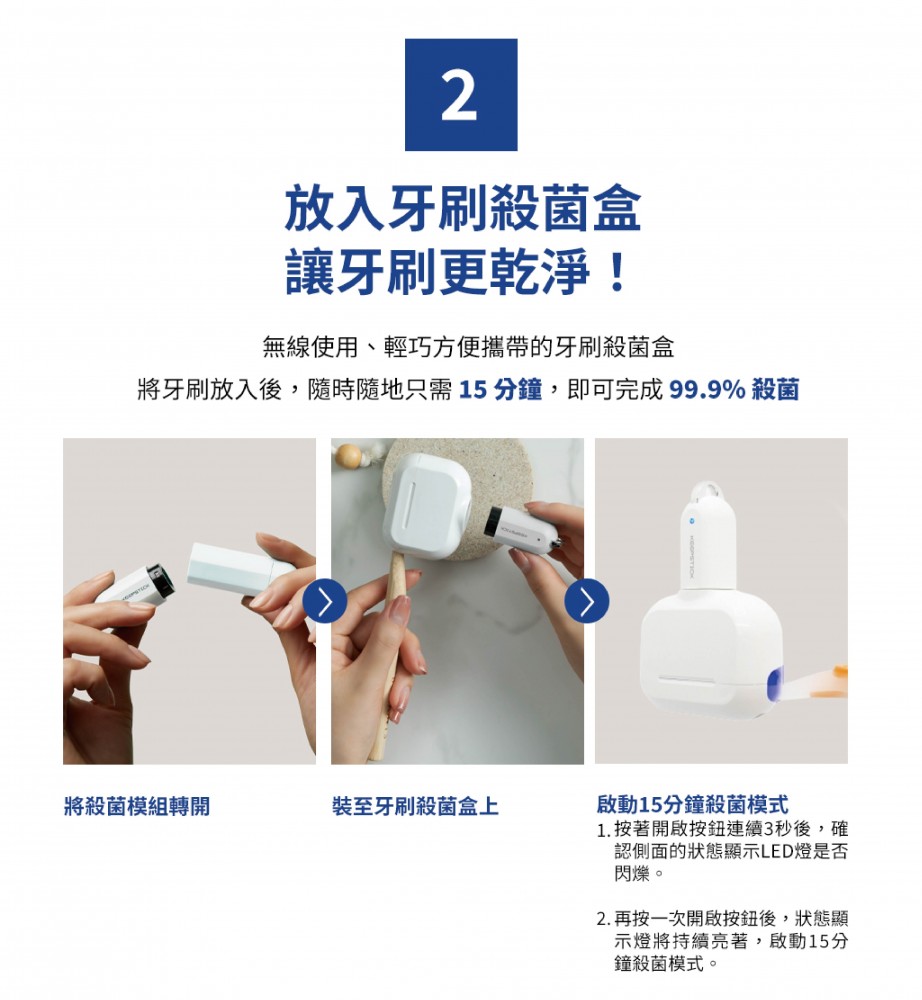 2

放入牙刷殺菌盒
讓牙刷更乾淨！

無線使用、輕巧方便攜帶的牙刷殺菌盒

將牙刷放入後，隨時隨地只需 15 分鐘，即可完成 99.9% 殺菌

將殺菌模組轉開

裝至牙刷殺菌盒上

啟動15分鐘殺菌模式

1. 按著開啟按鈕連續3秒後，確認側面的狀態顯示LED燈是否閃爍。

2. 再按一次開啟按鈕後，狀態顯示燈將持續亮著，啟動15分鐘殺菌模式。